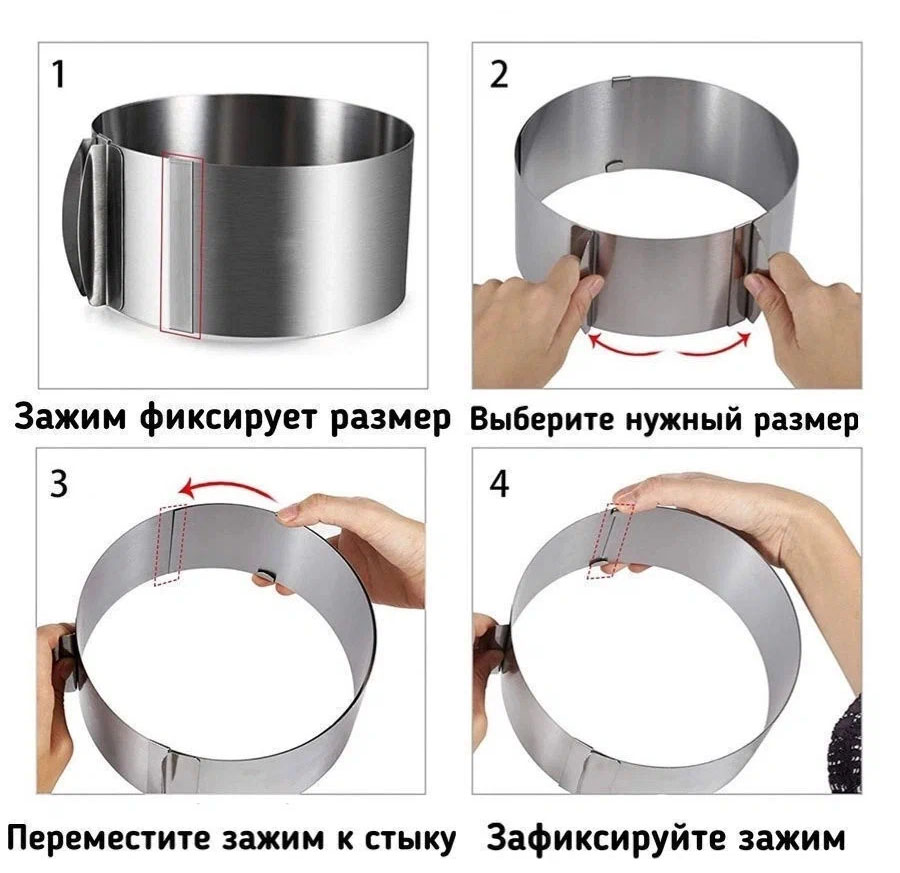 1

Зажим фиксирует размер

2

Выберите нужный размер

3

Переместите зажим к стыку

4

Зафиксируйте зажим